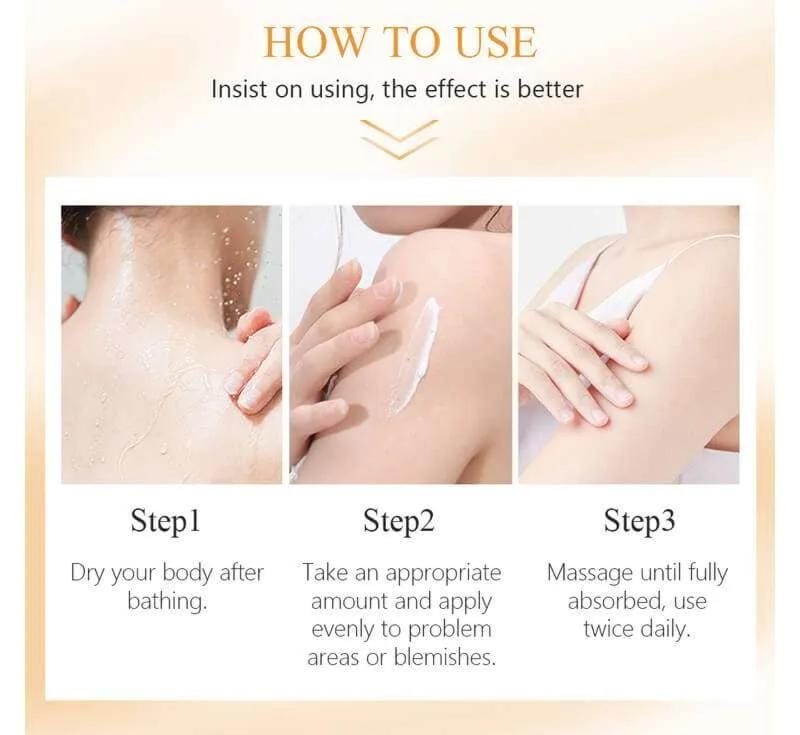 HOW TO USE

Insist on using, the effect is better

Step1

Dry your body after bathing.

Step2

Take an appropriate amount and apply evenly to problem areas or blemishes.

Step3

Massage until fully absorbed, use twice daily.