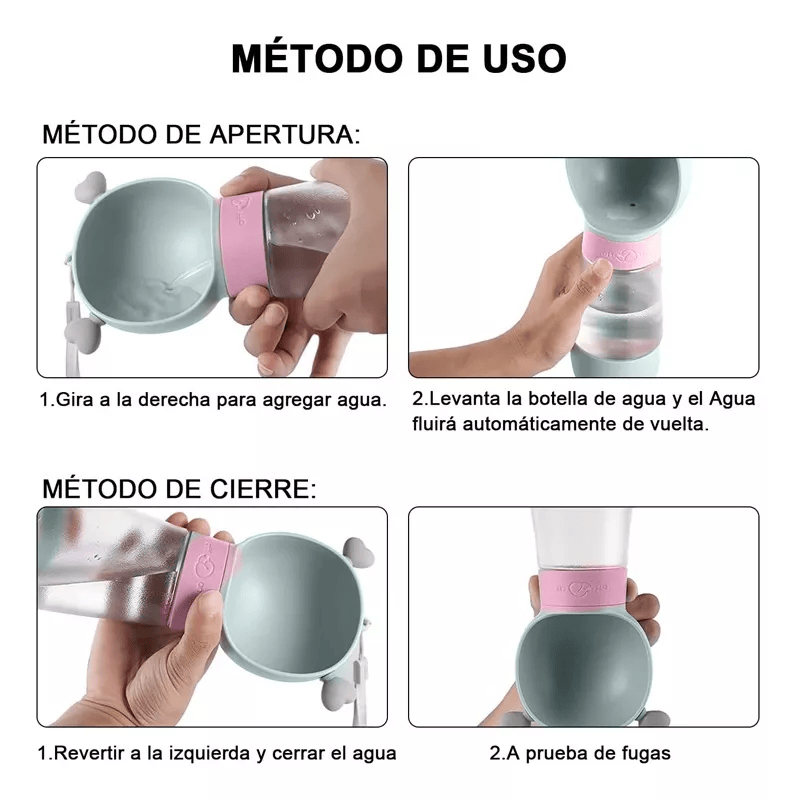 MÉTODO DE USO

MÉTODO DE APERTURA:

1.Gira a la derecha para agregar agua.

2.Levanta la botella de agua y el Agua fluirá automáticamente de vuelta.

MÉTODO DE CIERRE:

1.Revertir a la izquierda y cerrar el agua

2.A prueba de fugas