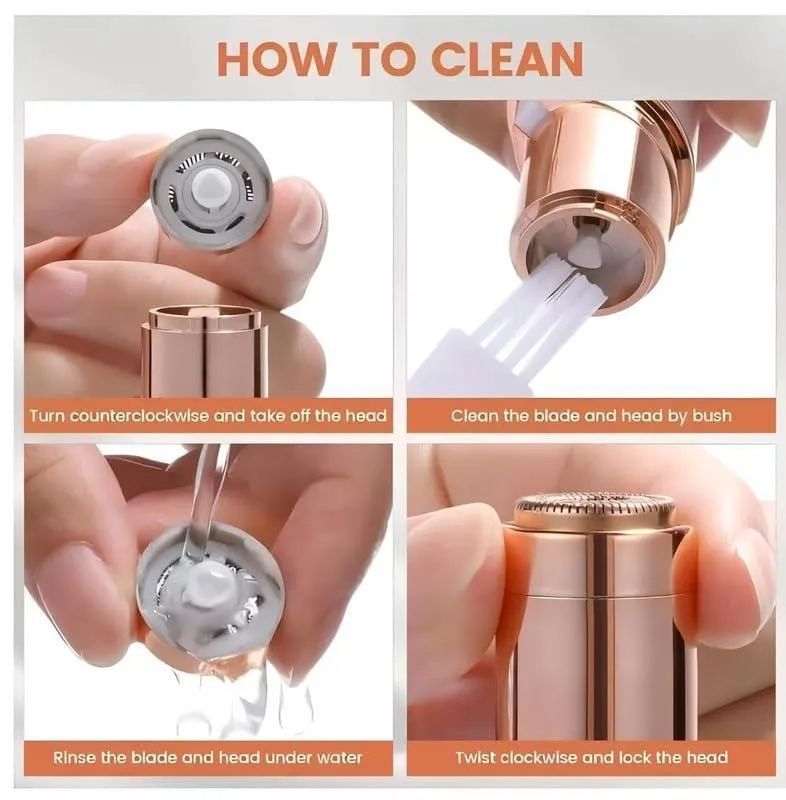 HOW TO CLEAN

Turn counterclockwise and take off the head

Clean the blade and head by bush

Rinse the blade and head under water

Twist clockwise and lock the head