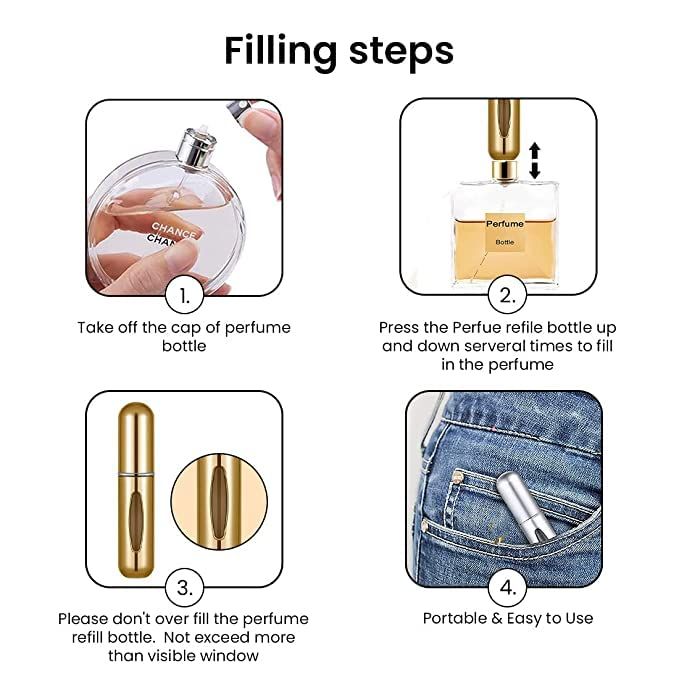 Filling steps

CHANCE
CHAN

1.

Take off the cap of perfume bottle

Perfume
Bottle

2.

Press the Perfue refile bottle up and down serveral times to fill in the perfume

3.

Please don't over fill the perfume refill bottle. Not exceed more than visible window

4.

Portable & Easy to Use