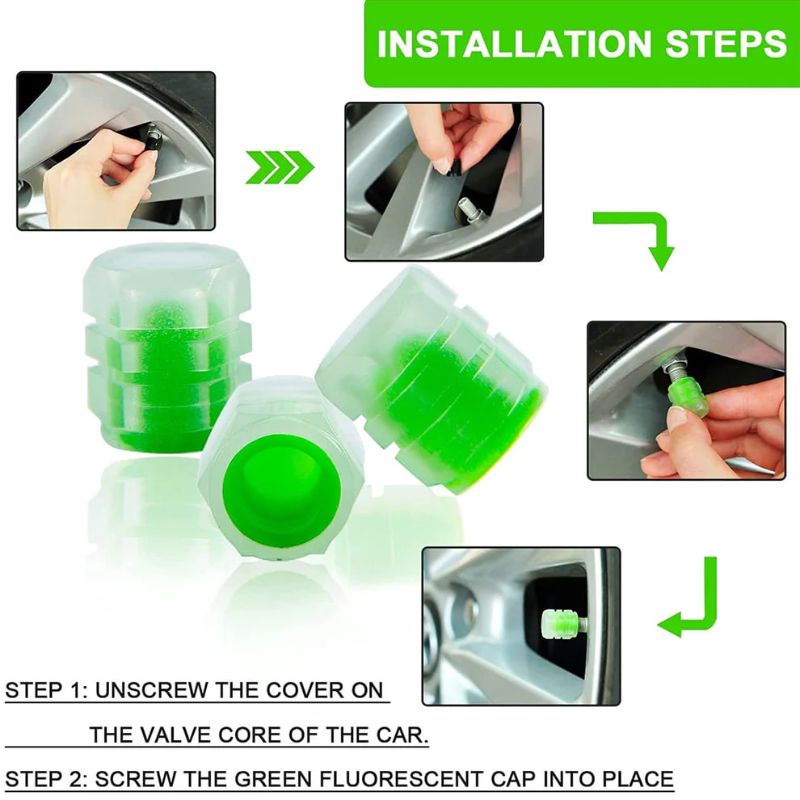 INSTALLATION STEPS

STEP 1: UNSCREW THE COVER ON THE VALVE CORE OF THE CAR.

STEP 2: SCREW THE GREEN FLUORESCENT CAP INTO PLACE