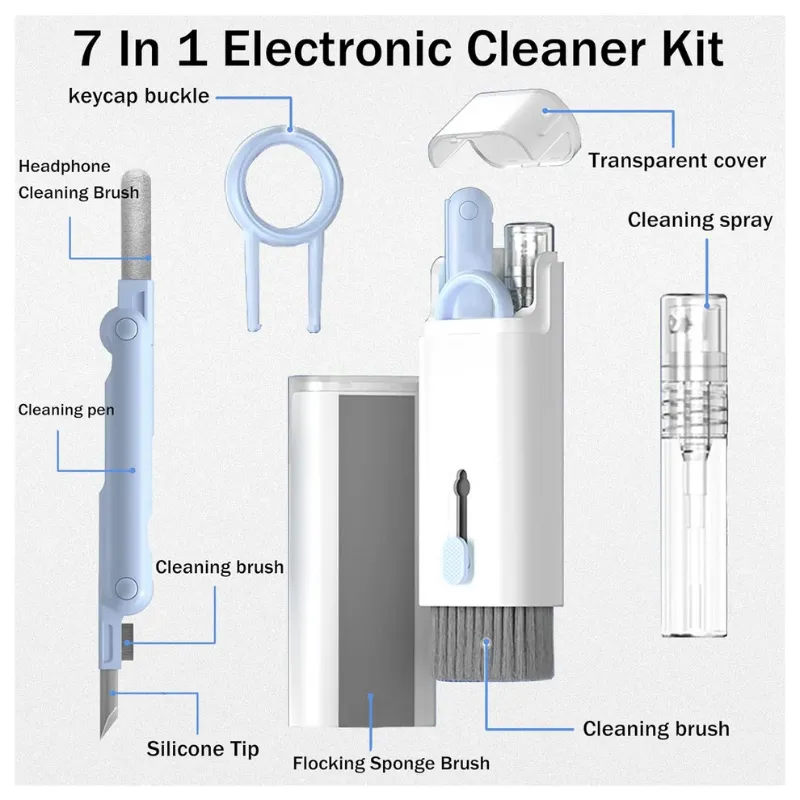 7 In 1 Electronic Cleaner Kit

keycap buckle

Transparent cover

Headphone Cleaning Brush

Cleaning spray

Cleaning pen

Cleaning brush

Silicone Tip

Flocking Sponge Brush

Cleaning brush