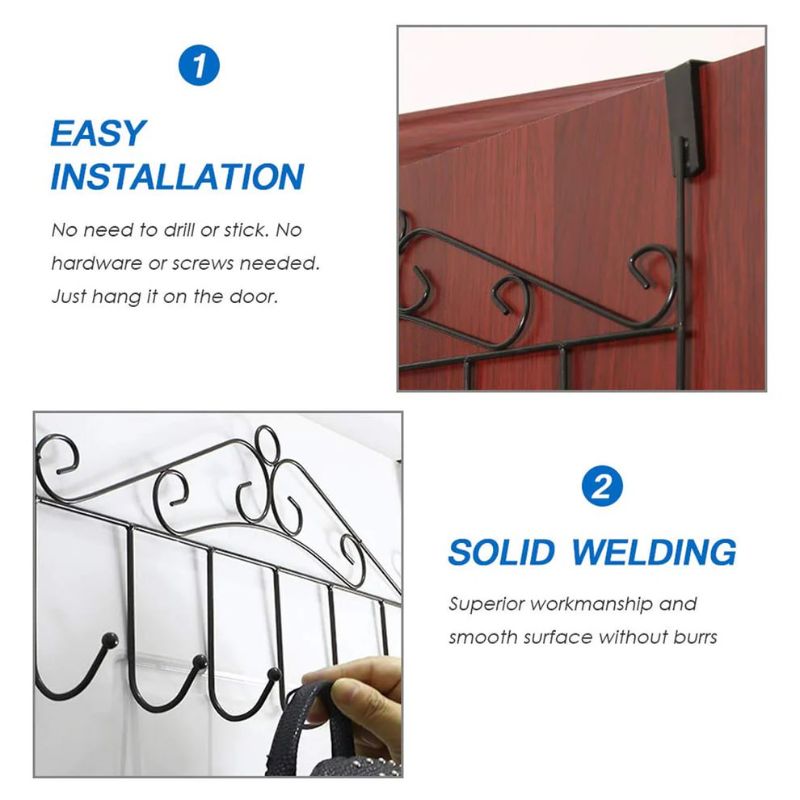 1

EASY INSTALLATION

No need to drill or stick. No hardware or screws needed. Just hang it on the door.

2

SOLID WELDING

Superior workmanship and smooth surface without burrs