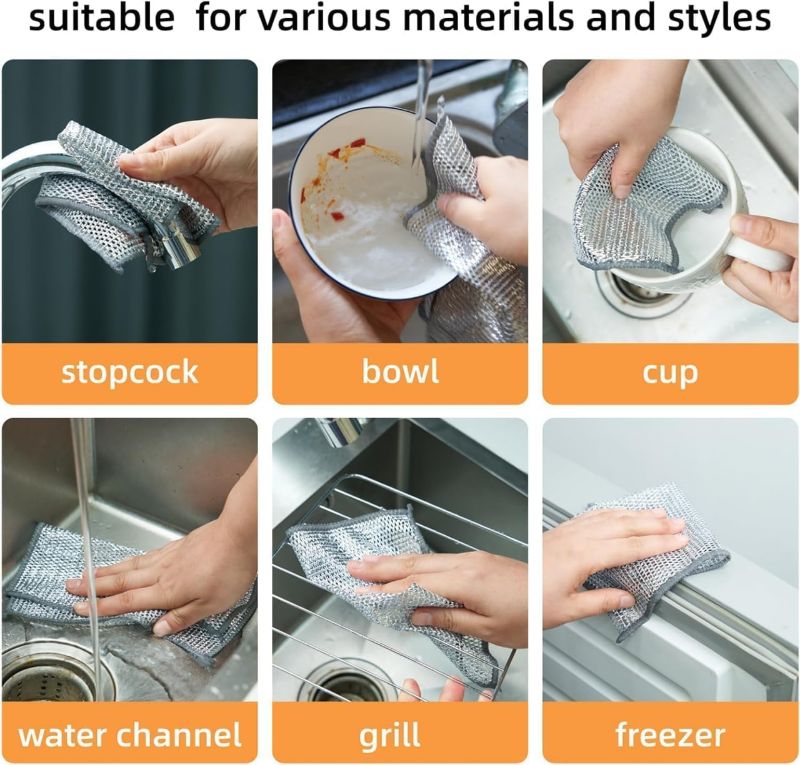 suitable for various materials and styles

stopcock

bowl

cup

water channel

grill

freezer