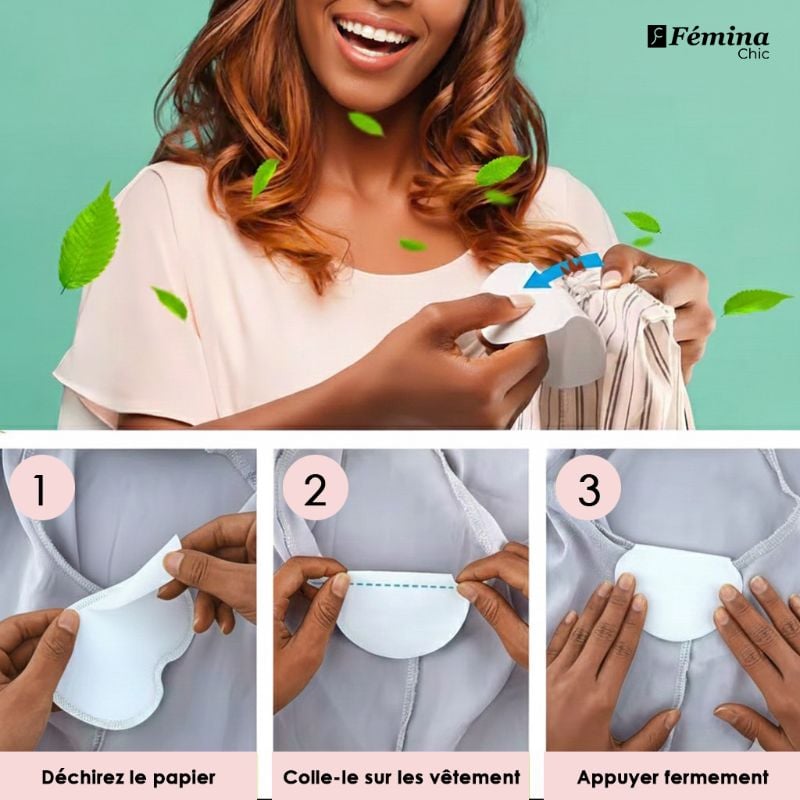 Fémina Chic

1

2

3

Déchirez le papier

Colle-le sur les vêtement

Appuyer fermement