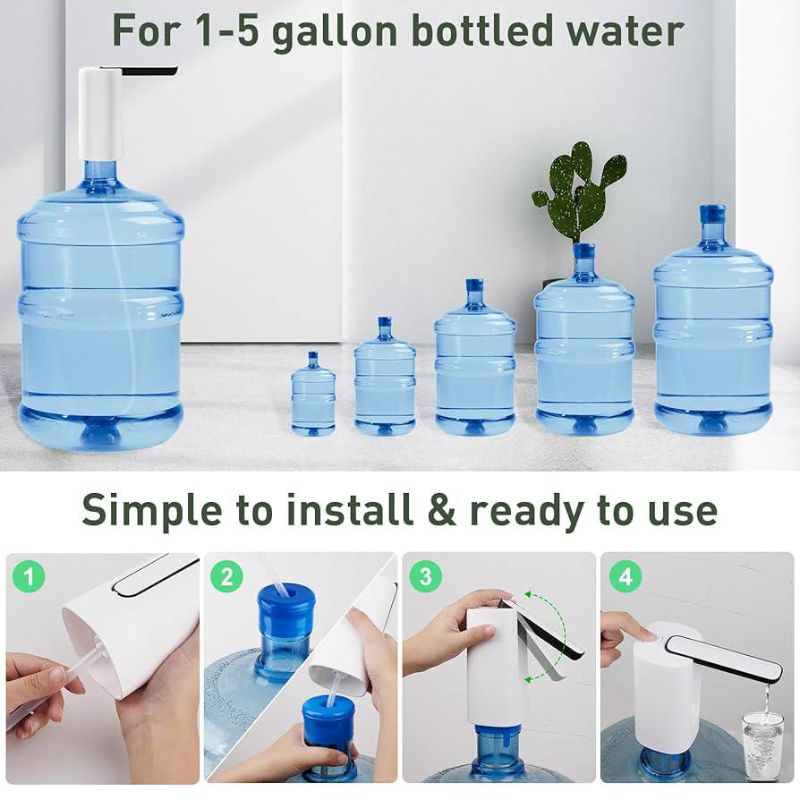 For 1-5 gallon bottled water

Simple to install & ready to use

1

2

3

4