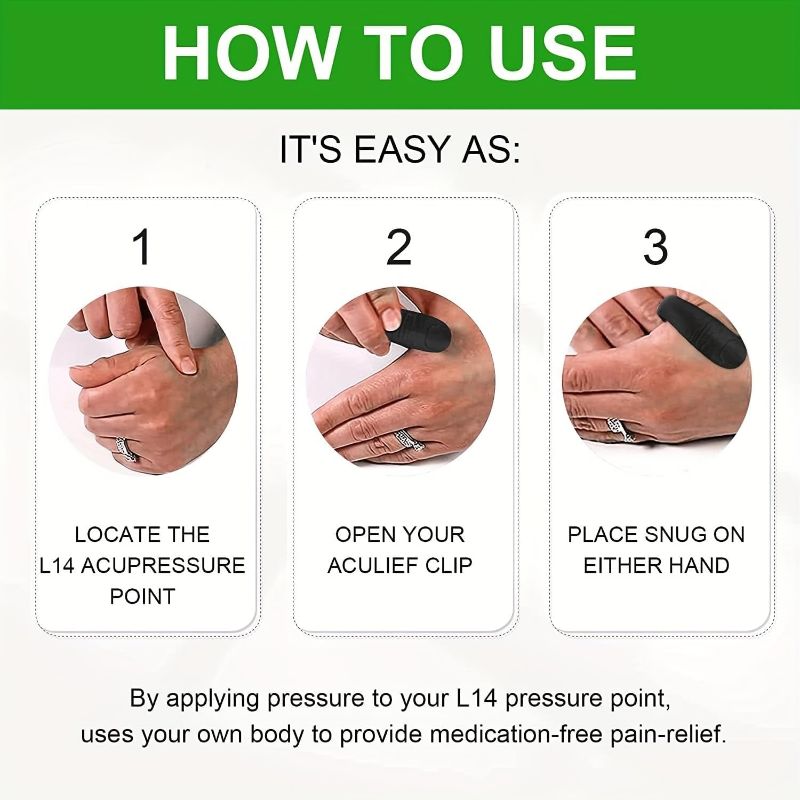 HOW TO USE

IT'S EASY AS:

1

LOCATE THE L14 ACUPRESSURE POINT

2

OPEN YOUR ACULIEF CLIP

3

PLACE SNUG ON EITHER HAND

By applying pressure to your L14 pressure point, uses your own body to provide medication-free pain-relief.