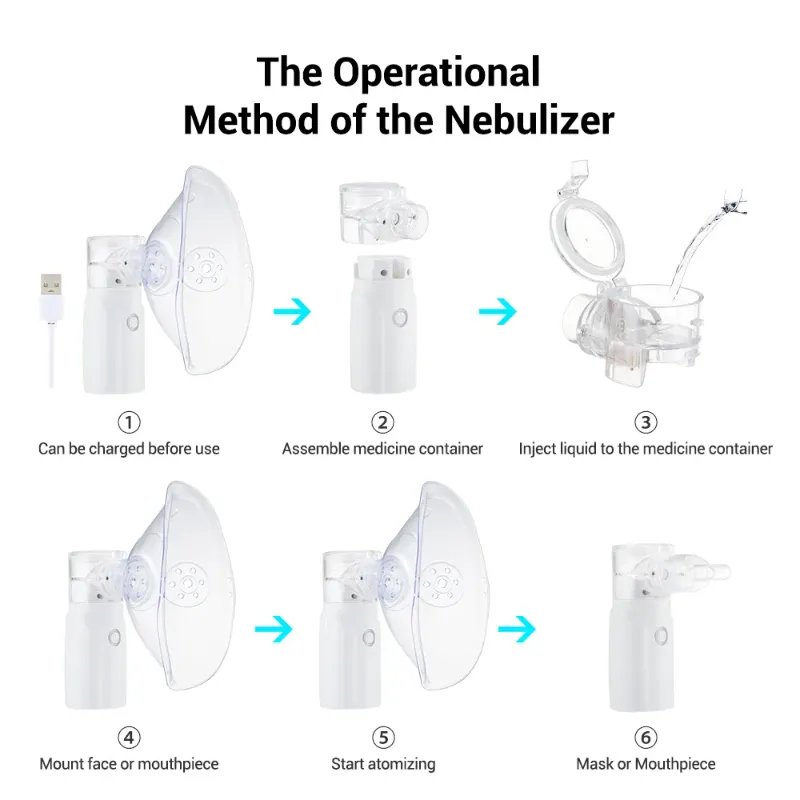 The Operational Method of the Nebulizer

①
Can be charged before use

②
Assemble medicine container

③
Inject liquid to the medicine container

④
Mount face or mouthpiece

⑤
Start atomizing

⑥
Mask or Mouthpiece