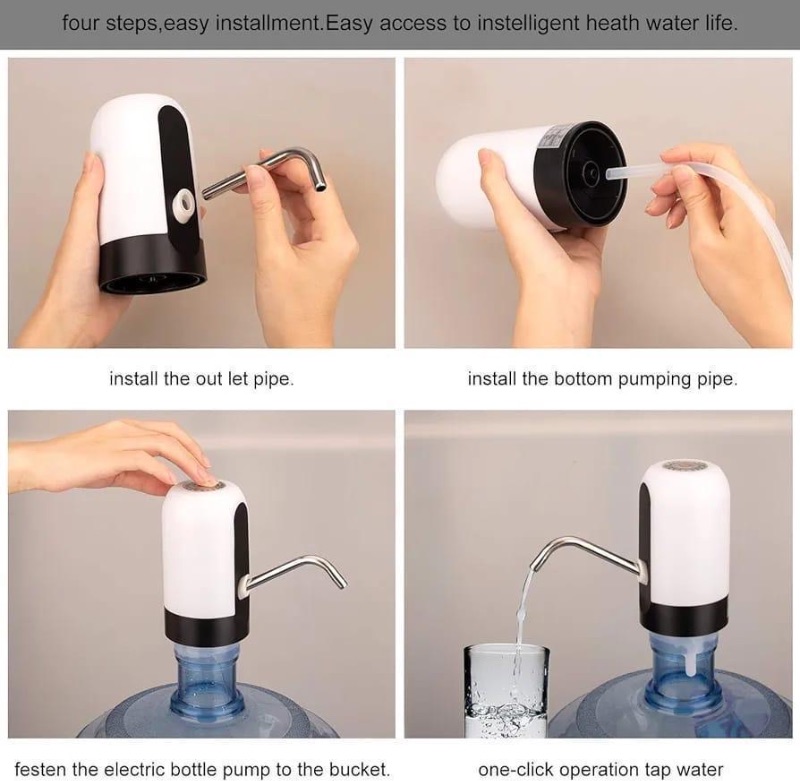 four steps,easy installment.Easy access to instelligent heath water life.

install the out let pipe.

install the bottom pumping pipe.

festen the electric bottle pump to the bucket.

one-click operation tap water