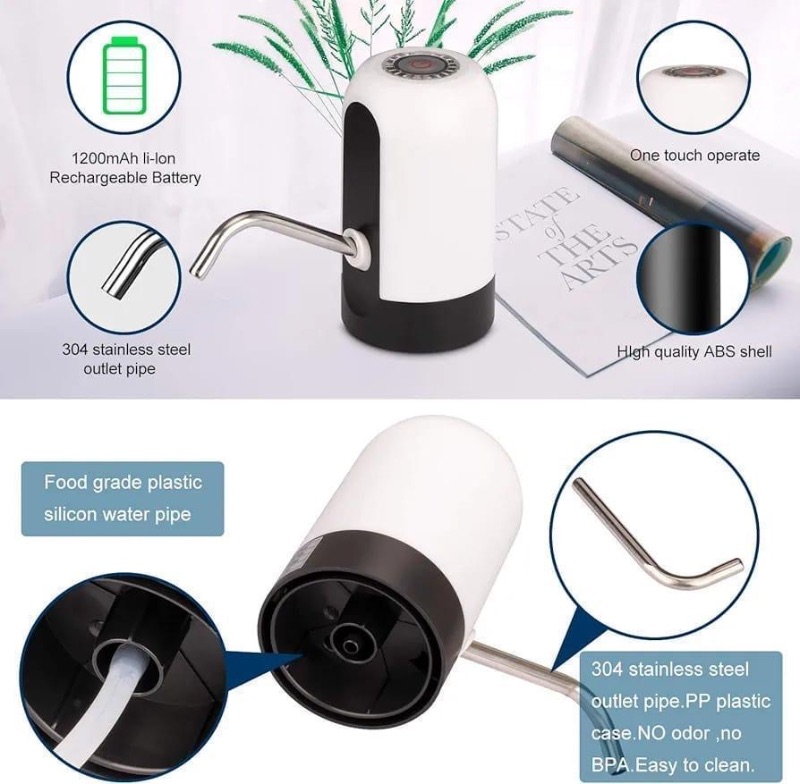 1200mAh li-Ion Rechargeable Battery

One touch operate

STATE of THE ARTS

304 stainless steel outlet pipe

HIgh quality ABS shell

Food grade plastic silicon water pipe

304 stainless steel outlet pipe.PP plastic case.NO odor ,no BPA.Easy to clean.