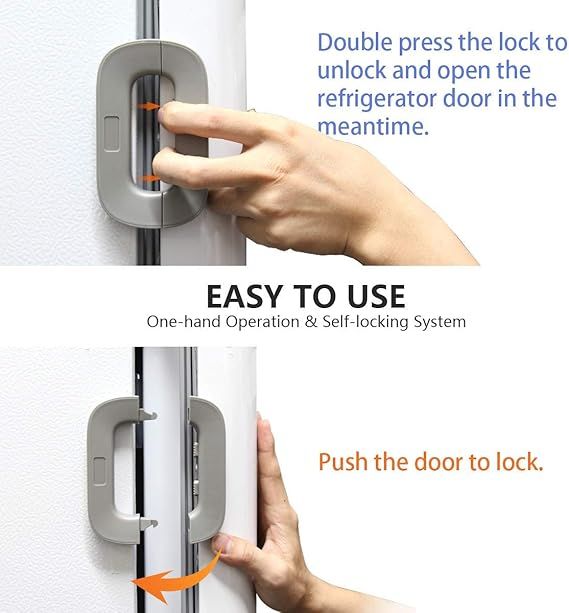 Double press the lock to unlock and open the refrigerator door in the meantime.

EASY TO USE
One-hand Operation & Self-locking System

Push the door to lock.