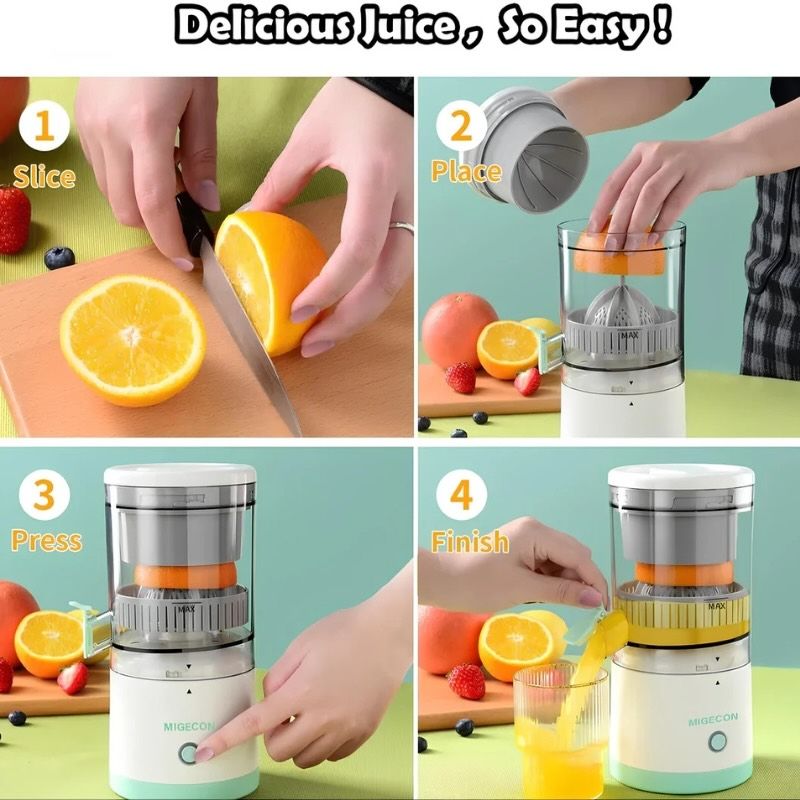 Delicious Juice, So Easy!

1
Slice

2
Place

MAX

3
Press

MAX

MIGECON

4
Finish

MAX

MIGECON