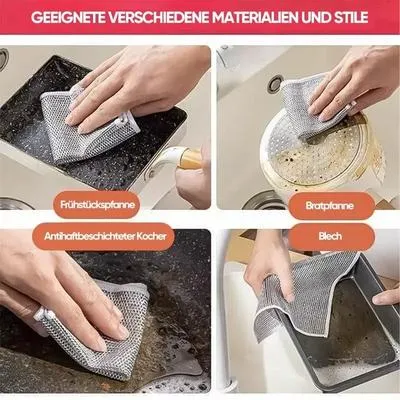 GEEIGNETE VERSCHIEDENE MATERIALIEN UND STILE

Frühstückspfanne

Bratpfanne

Antihaftbeschichteter Kocher

Blech