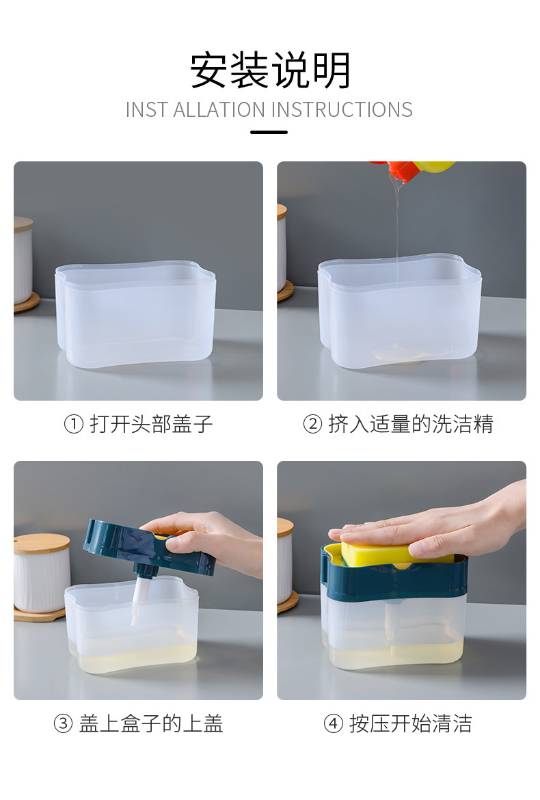 安装说明
INST ALLATION INSTRUCTIONS

① 打开头部盖子

② 挤入适量的洗洁精

③ 盖上盒子的上盖

④ 按压开始清洁