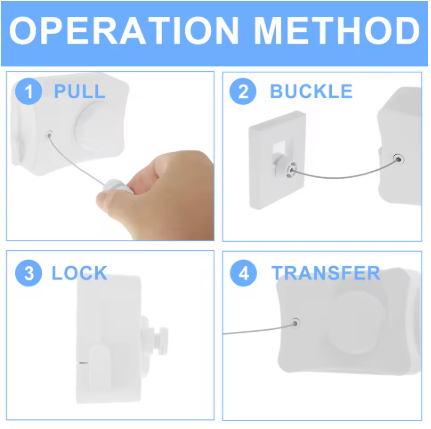 OPERATION METHOD

1 PULL

2 BUCKLE

3 LOCK

4 TRANSFER