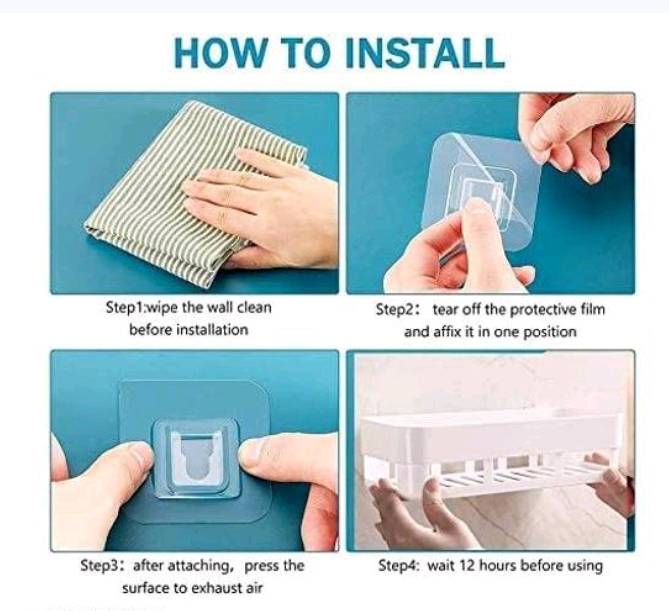 HOW TO INSTALL

Step1:wipe the wall clean before installation

Step2: tear off the protective film and affix it in one position

Step3: after attaching, press the surface to exhaust air

Step4: wait 12 hours before using