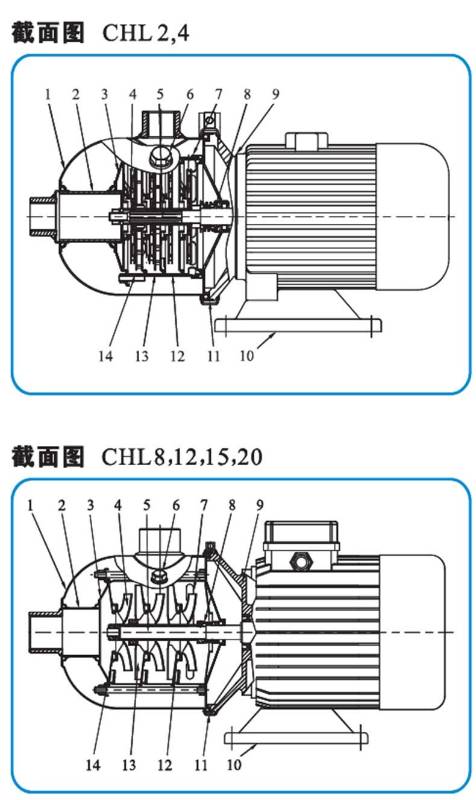 截面图 CHL 2,4

1 2 3 4 5 6 7 8 9

14 13 12 11 10

截面图 CHL 8,12,15,20

1 2 3 4 5 6 7 8 9

14 13 12 11 10