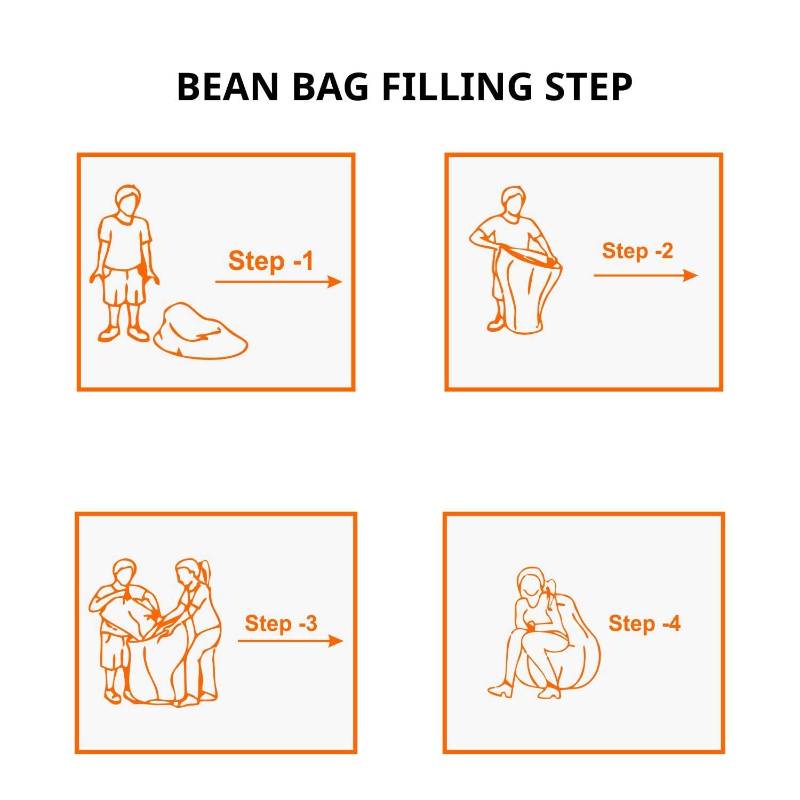 BEAN BAG FILLING STEP

Step -1

Step -2

Step -3

Step -4