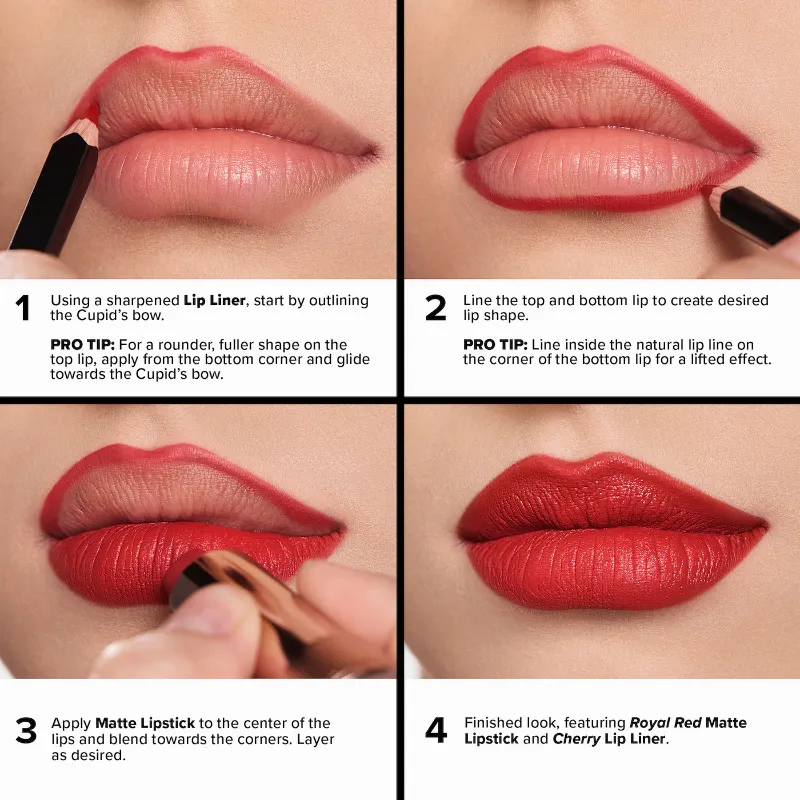 1 Using a sharpened Lip Liner, start by outlining the Cupid's bow.

PRO TIP: For a rounder, fuller shape on the top lip, apply from the bottom corner and glide towards the Cupid's bow.

2 Line the top and bottom lip to create desired lip shape.

PRO TIP: Line inside the natural lip line on the corner of the bottom lip for a lifted effect.

3 Apply Matte Lipstick to the center of the lips and blend towards the corners. Layer as desired.

4 Finished look, featuring Royal Red Matte Lipstick and Cherry Lip Liner.