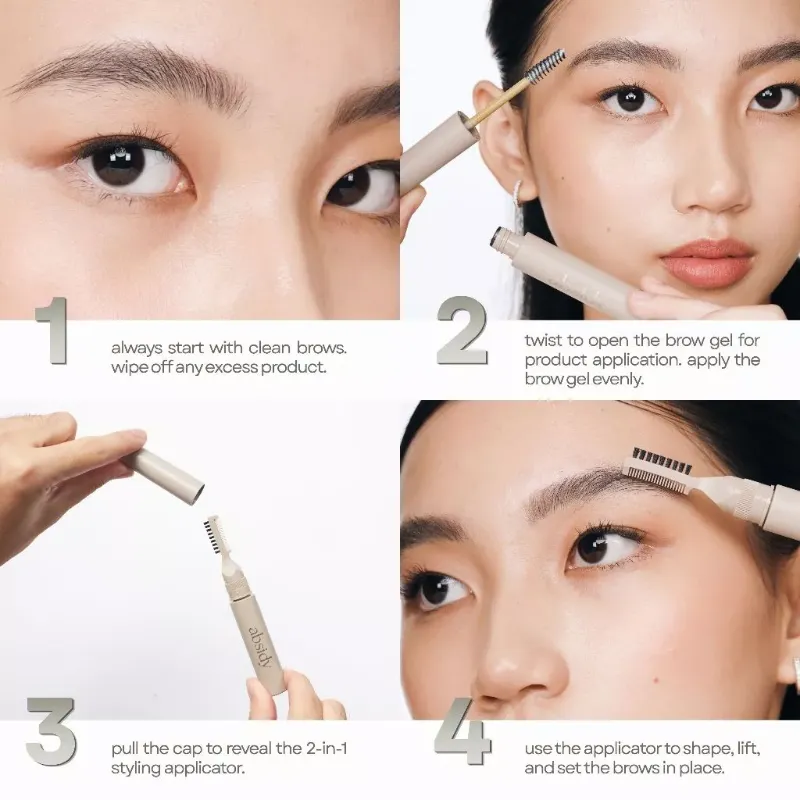 1
always start with clean brows. wipe off any excess product.

2
twist to open the brow gel for product application. apply the brow gel evenly.

absidy

3
pull the cap to reveal the 2-in-1 styling applicator.

4
use the applicator to shape, lift, and set the brows in place.